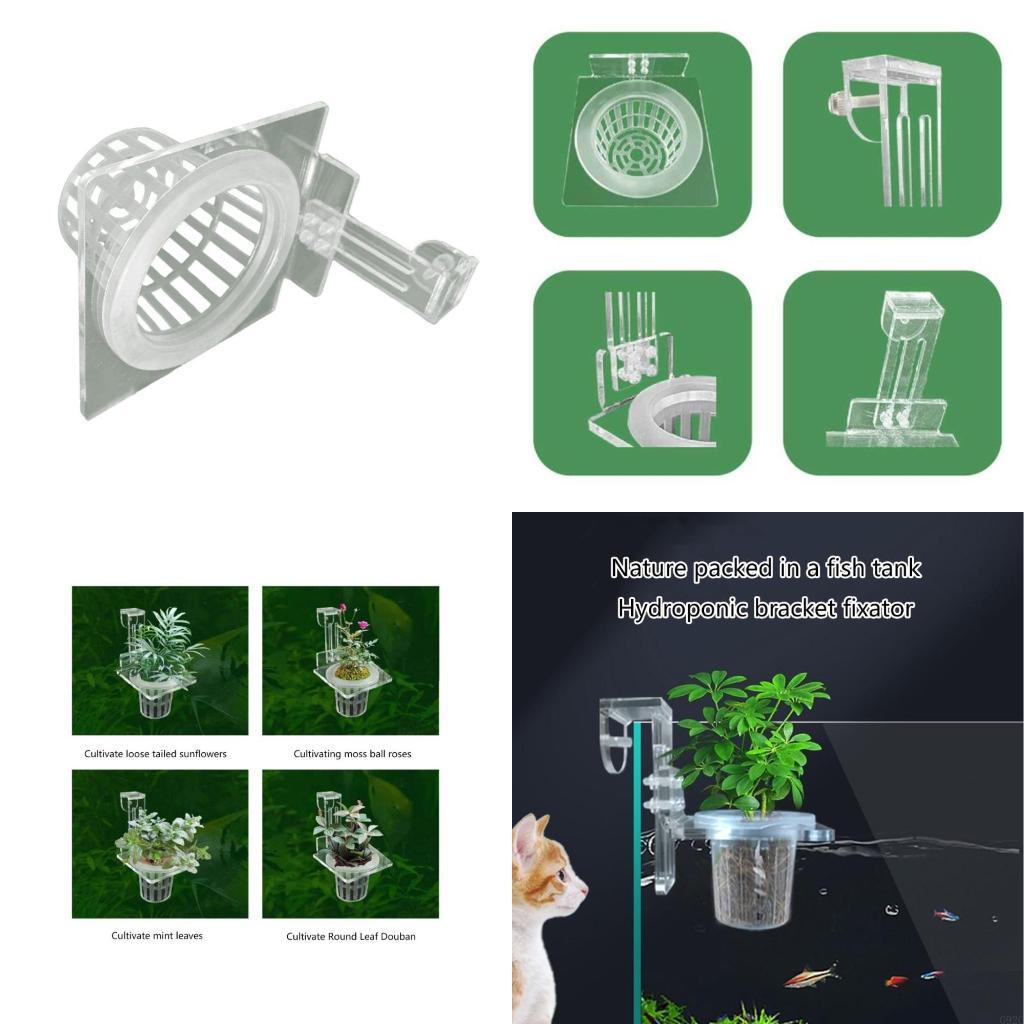 Cultivate loose tailed sunflowers

Cultivating moss ball roses

Cultivate mint leaves

Cultivate Round Leaf Douban

Nature packed in a fish tank
Hydroponic bracket fixator